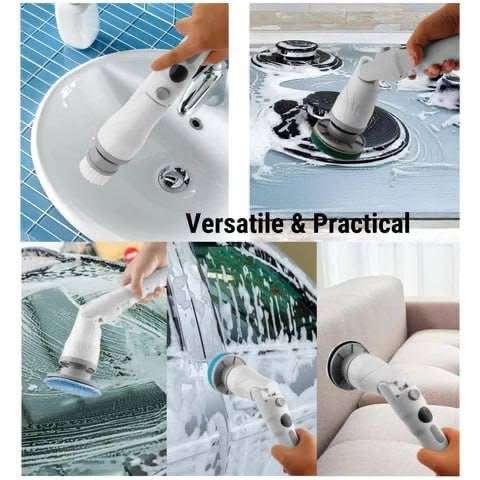 Versatile & Practical